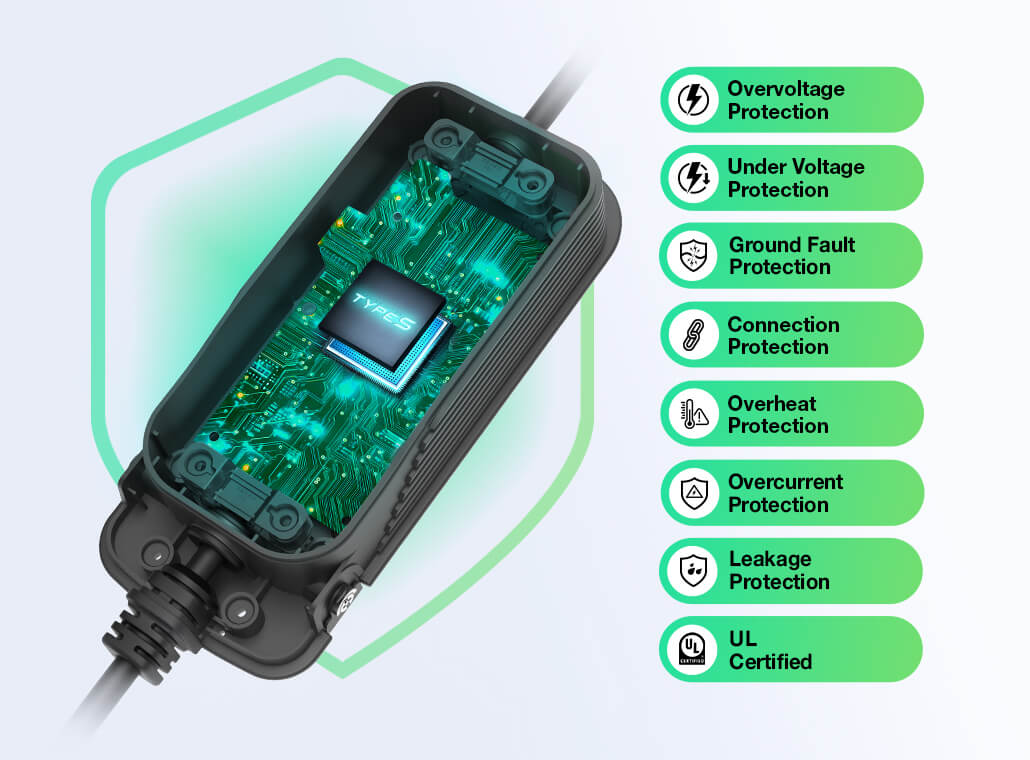 TYPES

Overvoltage Protection

Under Voltage Protection

Ground Fault Protection

Connection Protection

Overheat Protection

Overcurrent Protection

Leakage Protection

UL CERTIFIED

UL Certified